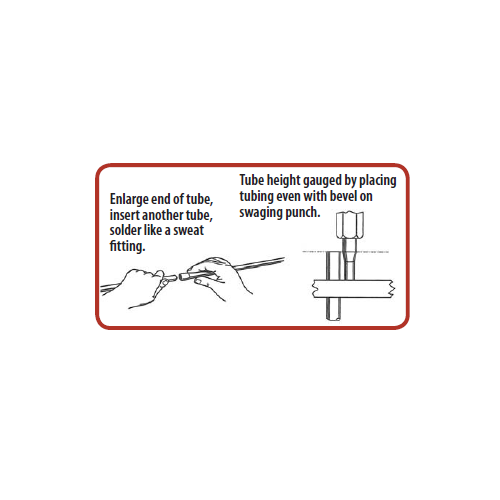 Enlarge end of tube, insert another tube, solder like a sweat fitting.

Tube height gauged by placing tubing even with bevel on swaging punch.